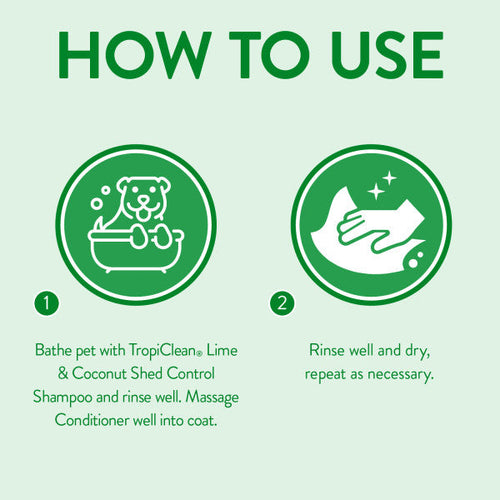 HOW TO USE

1

Bathe pet with TropiClean® Lime & Coconut Shed Control Shampoo and rinse well. Massage Conditioner well into coat.

2

Rinse well and dry, repeat as necessary.