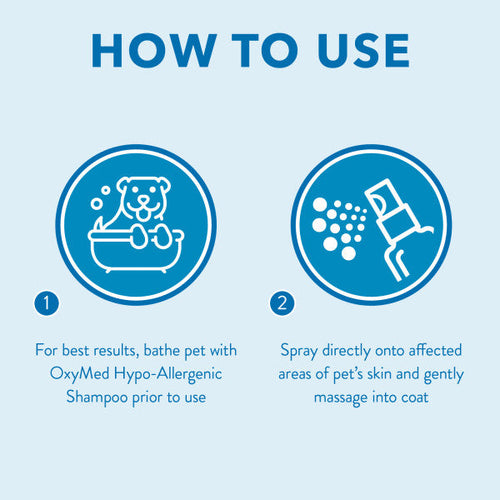 HOW TO USE

1

For best results, bathe pet with OxyMed Hypo-Allergenic Shampoo prior to use

2

Spray directly onto affected areas of pet's skin and gently massage into coat